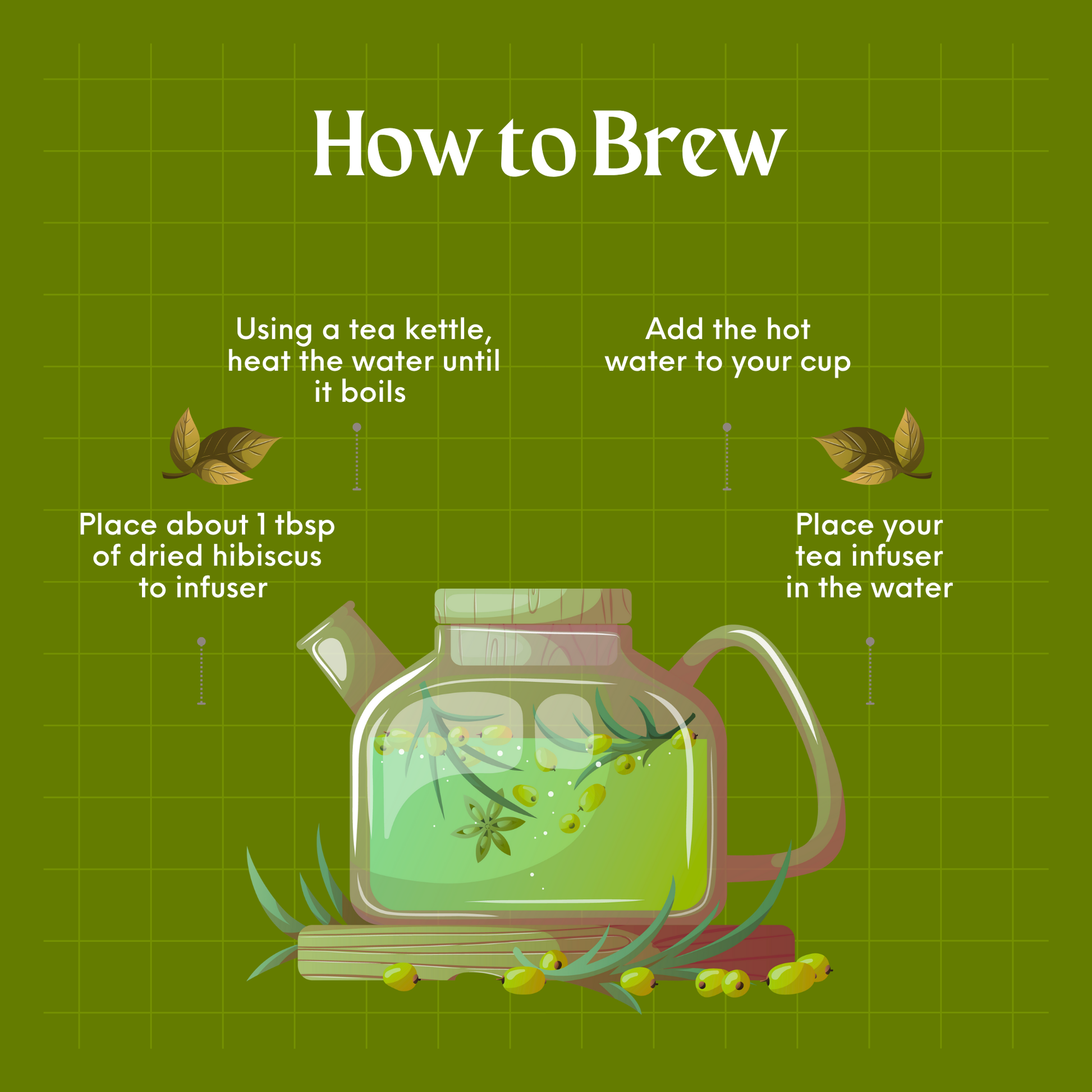 How to Brew

Using a tea kettle, heat the water until it boils

Add the hot water to your cup

Place about 1 tbsp of dried hibiscus to infuser

Place your tea infuser in the water